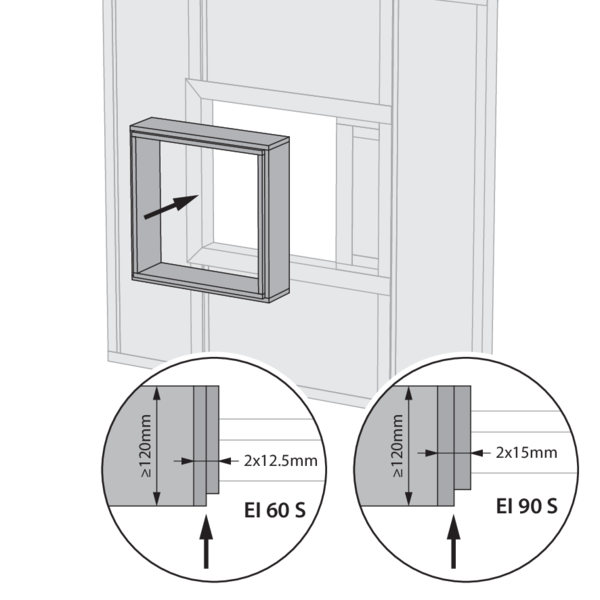 ≥120mm
2x12.5mm
EI 60 S
≥120mm
2x15mm
EI 90 S